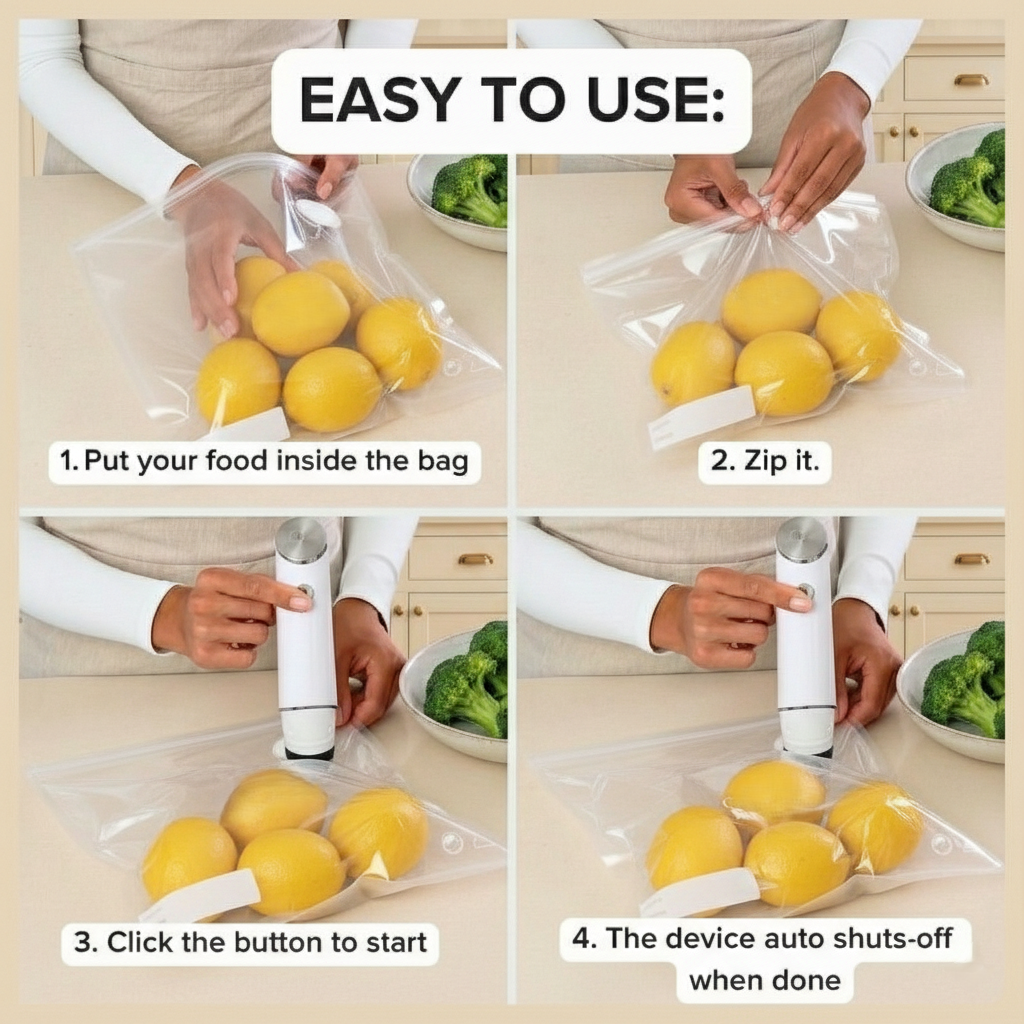 EASY TO USE:

1. Put your food inside the bag

2. Zip it.

3. Click the button to start

4. The device auto shuts-off when done