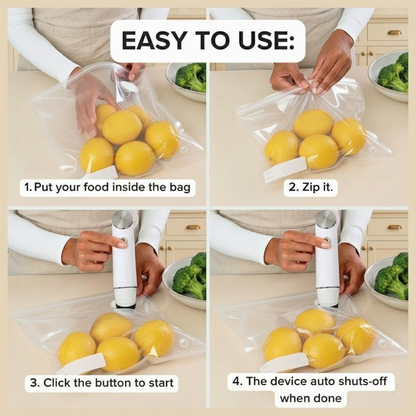 EASY TO USE:

1. Put your food inside the bag

2. Zip it.

3. Click the button to start

4. The device auto shuts-off when done